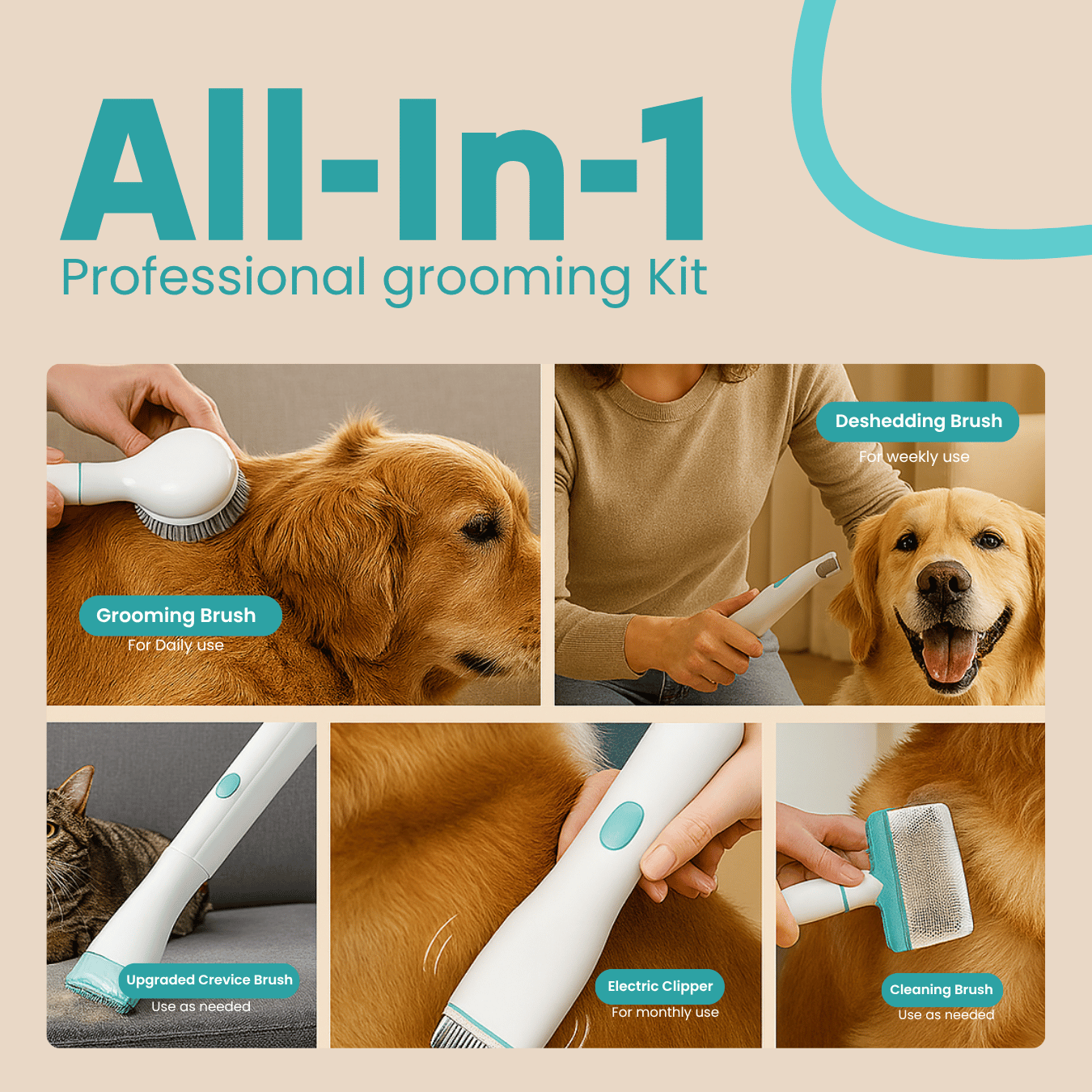 All-In-1
Professional grooming Kit

Grooming Brush
For Daily use

Deshedding Brush
For weekly use

Upgraded Crevice Brush
Use as needed

Electric Clipper
For monthly use

Cleaning Brush
Use as needed